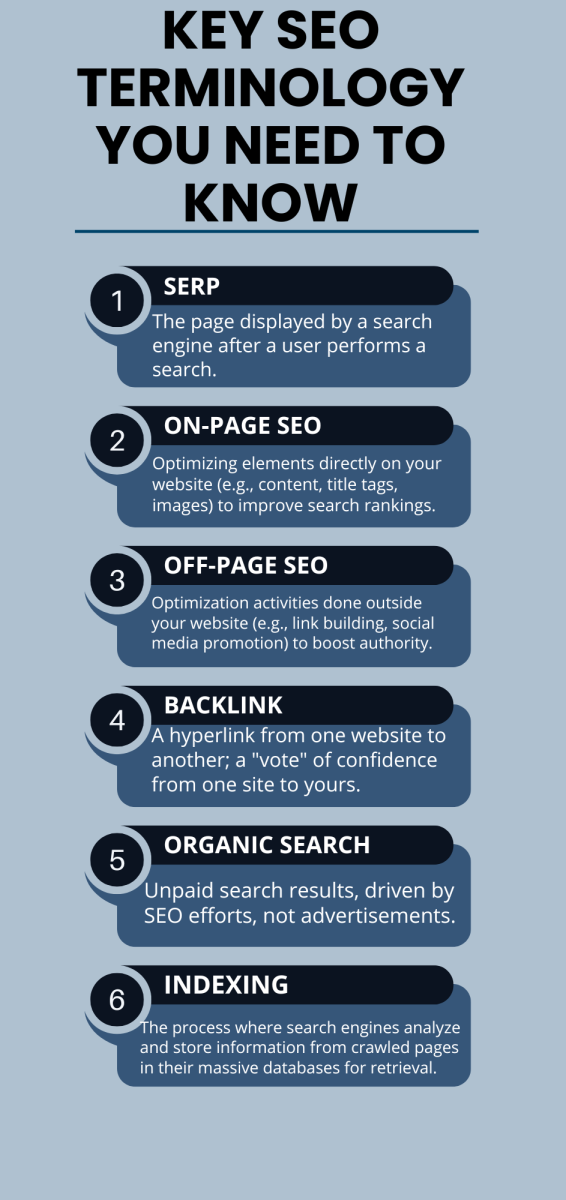 KEY SEO TERMINOLOGY YOU NEED TO KNOW

1
SERP
The page displayed by a search engine after a user performs a search.

2
ON-PAGE SEO
Optimizing elements directly on your website (e.g., content, title tags, images) to improve search rankings.

3
OFF-PAGE SEO
Optimization activities done outside your website (e.g., link building, social media promotion) to boost authority.

4
BACKLINK
A hyperlink from one website to another; a "vote" of confidence from one site to yours.

5
ORGANIC SEARCH
Unpaid search results, driven by SEO efforts, not advertisements.

6
INDEXING
The process where search engines analyze and store information from crawled pages in their massive databases for retrieval.